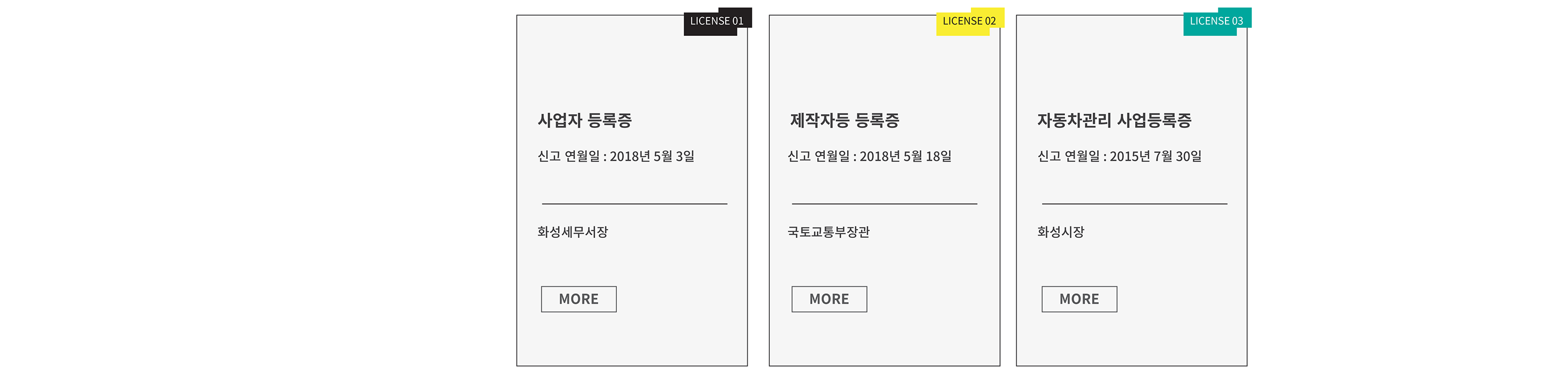 LICENSE 01

사업자 등록증

신고 연월일 : 2018년 5월 3일

화성세무서장

MORE

LICENSE 02

제작자등 등록증

신고 연월일 : 2018년 5월 18일

국토교통부장관

MORE

LICENSE 03

자동차관리 사업등록증

신고 연월일 : 2015년 7월 30일

화성시장

MORE